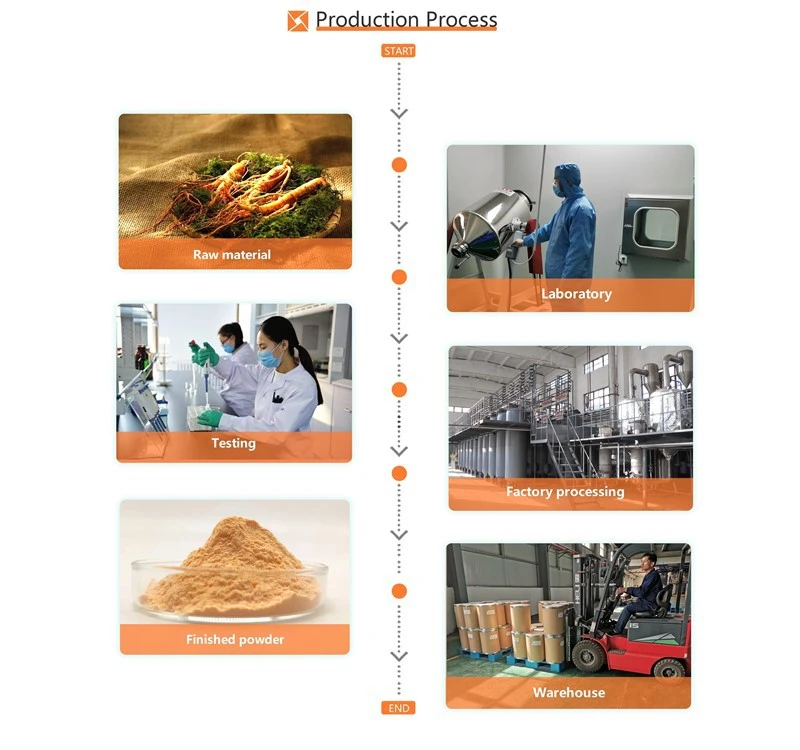 Production Process

START

Raw material

Laboratory

Testing

Factory processing

Finished powder

Warehouse

END